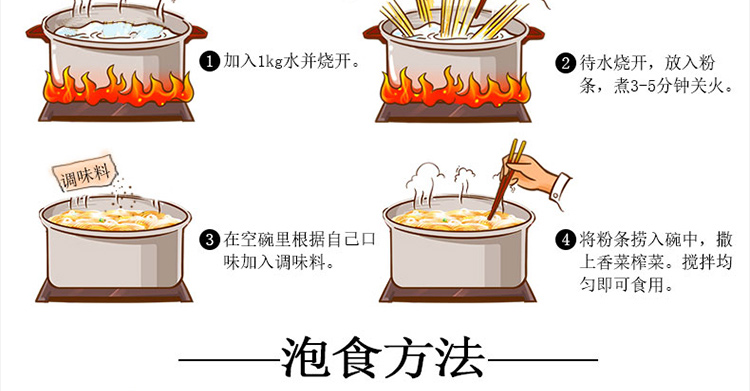 ❶ 加入1kg水并烧开。

❷ 待水烧开，放入粉条，煮3-5分钟关火。

调味料

❸ 在空碗里根据自己口味加入调味料。

❹ 将粉条捞入碗中，撒上香菜榨菜。搅拌均匀即可食用。

——泡食方法——