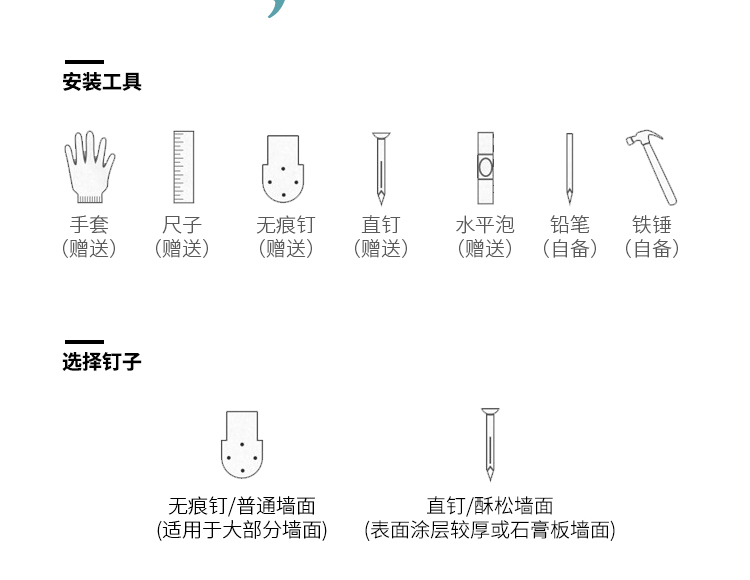 安装工具

手套
（赠送）

尺子
（赠送）

无痕钉
（赠送）

直钉
（赠送）

水平泡
（赠送）

铅笔
（自备）

铁锤
（自备）

选择钉子

无痕钉/普通墙面
(适用于大部分墙面)

直钉/酥松墙面
(表面涂层较厚或石膏板墙面)