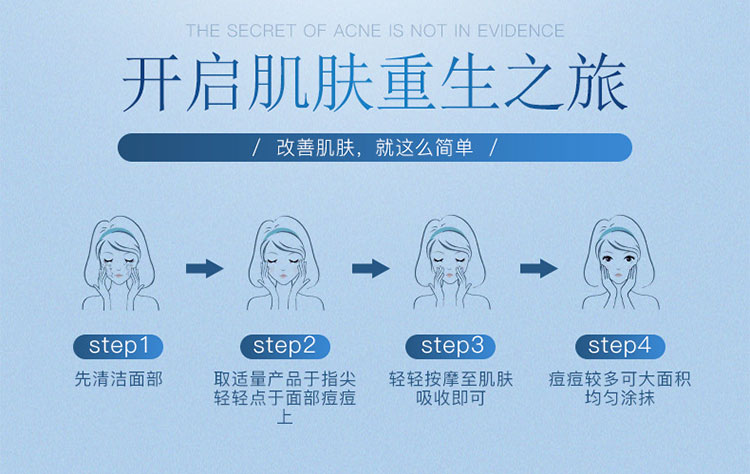 THE SECRET OF ACNE IS NOT IN EVIDENCE

开启肌肤重生之旅

/ 改善肌肤，就这么简单 /

step1
先清洁面部

step2
取适量产品于指尖轻轻点于面部痘痘上

step3
轻轻按摩至肌肤吸收即可

step4
痘痘较多可大面积均匀涂抹