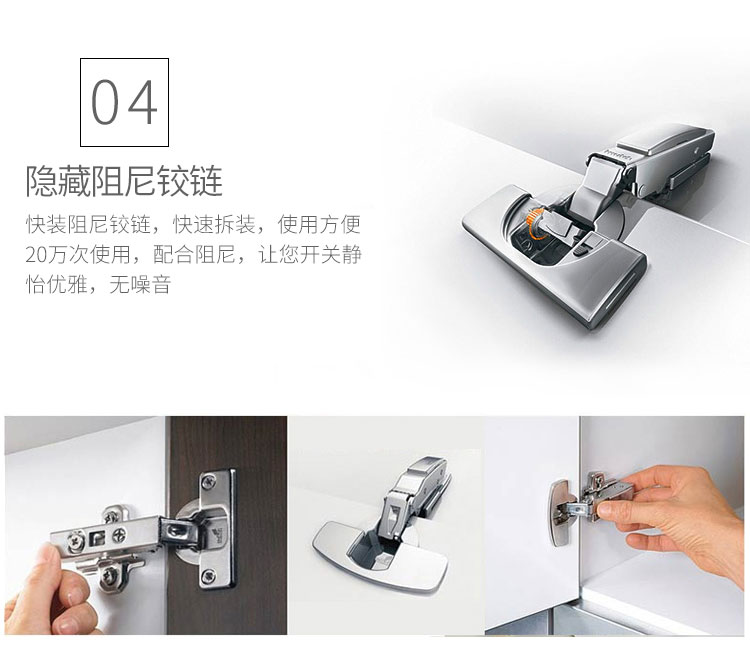 04

隐藏阻尼铰链

快装阻尼铰链，快速拆装，使用方便20万次使用，配合阻尼，让您开关静怡优雅，无噪音